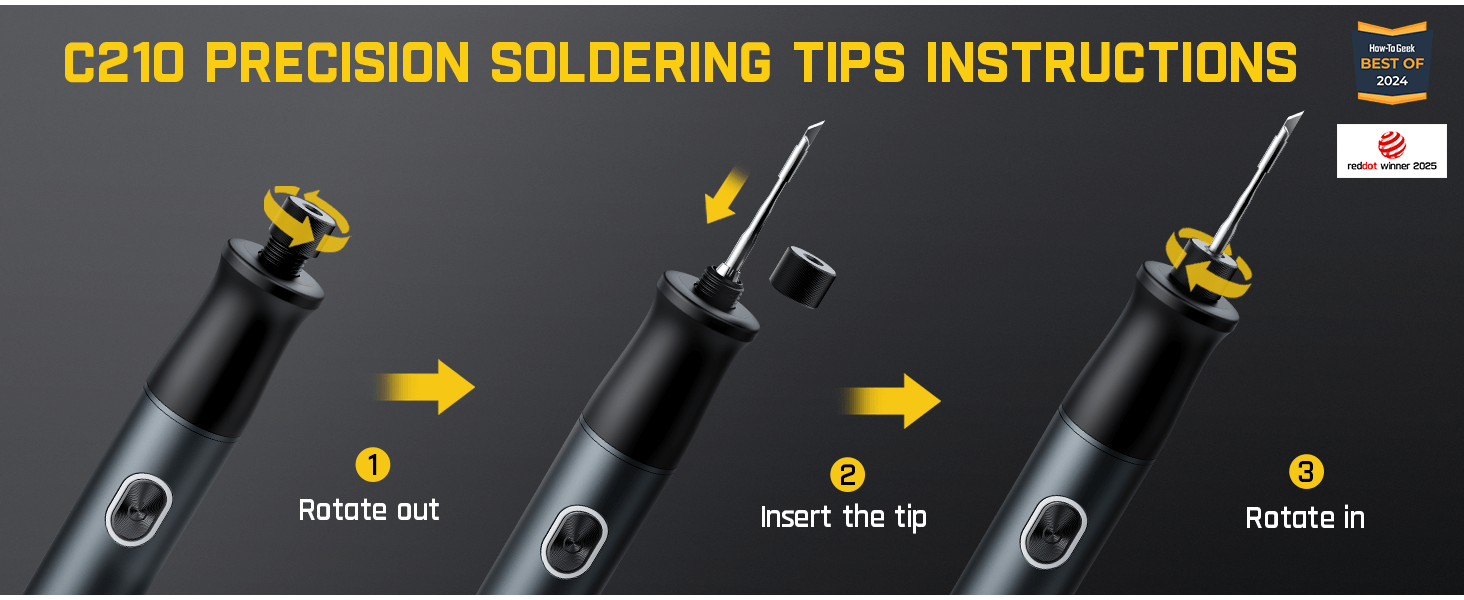 C210 PRECISION SOLDERING TIPS INSTRUCTIONS

How-To Geek
BEST OF
2024

reddot winner 2025

1
Rotate out

2
Insert the tip

3
Rotate in