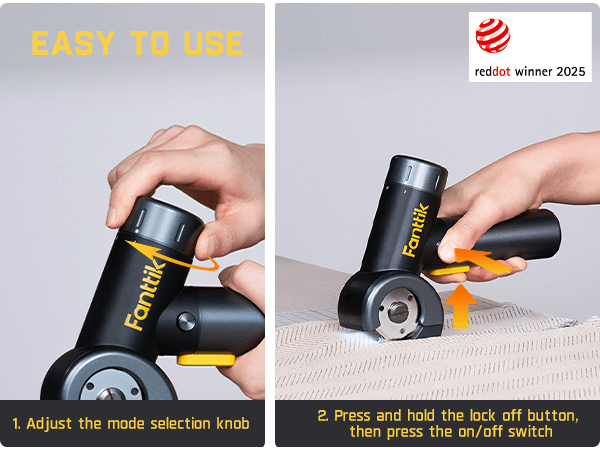 EASY TO USE

Fanttik

1. Adjust the mode selection knob

reddot winner 2025

Fanttik

2. Press and hold the lock off button, then press the on/off switch