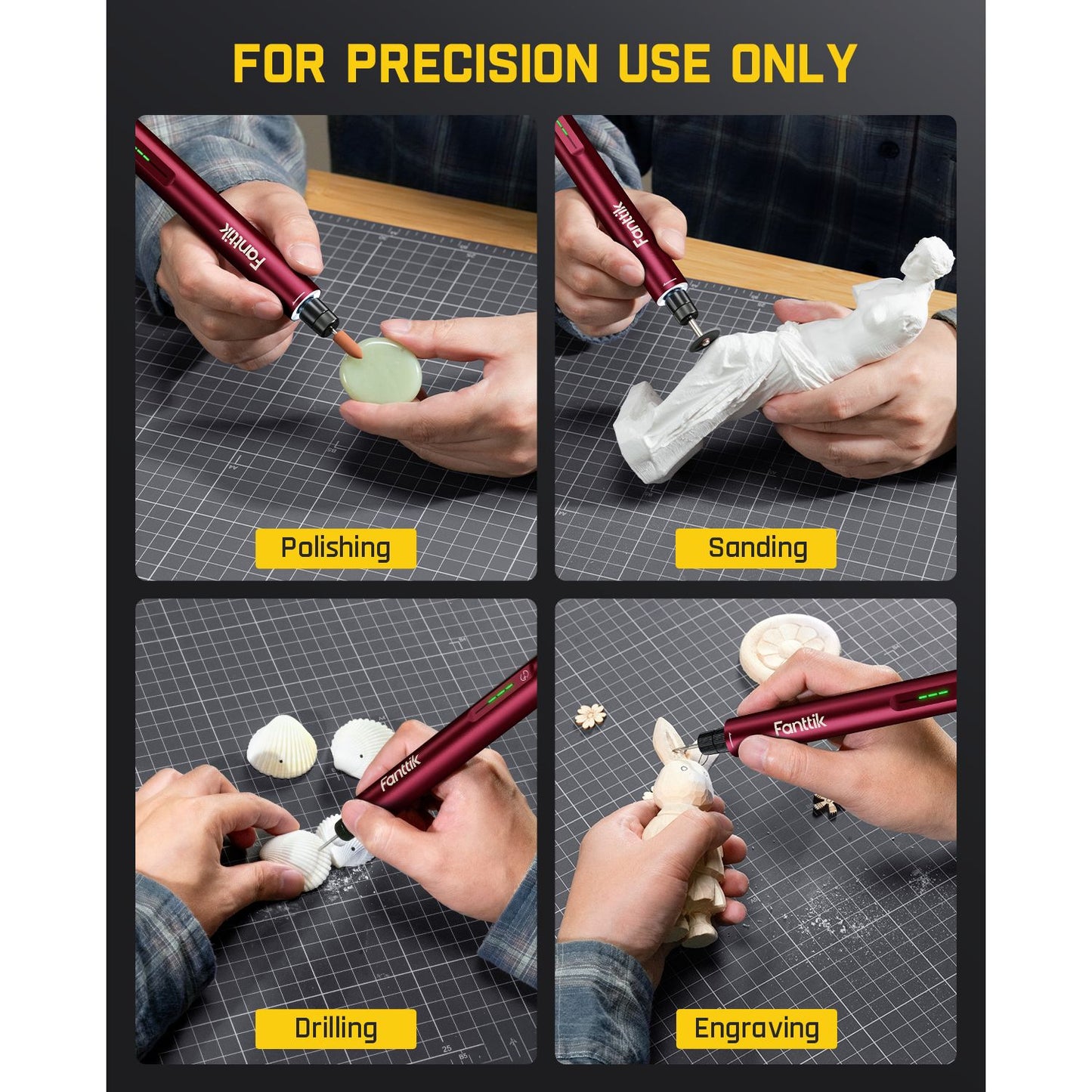 FOR PRECISION USE ONLY

Fanttik

Polishing

Fanttik

Sanding

Fanttik

Drilling

Fanttik

Engraving