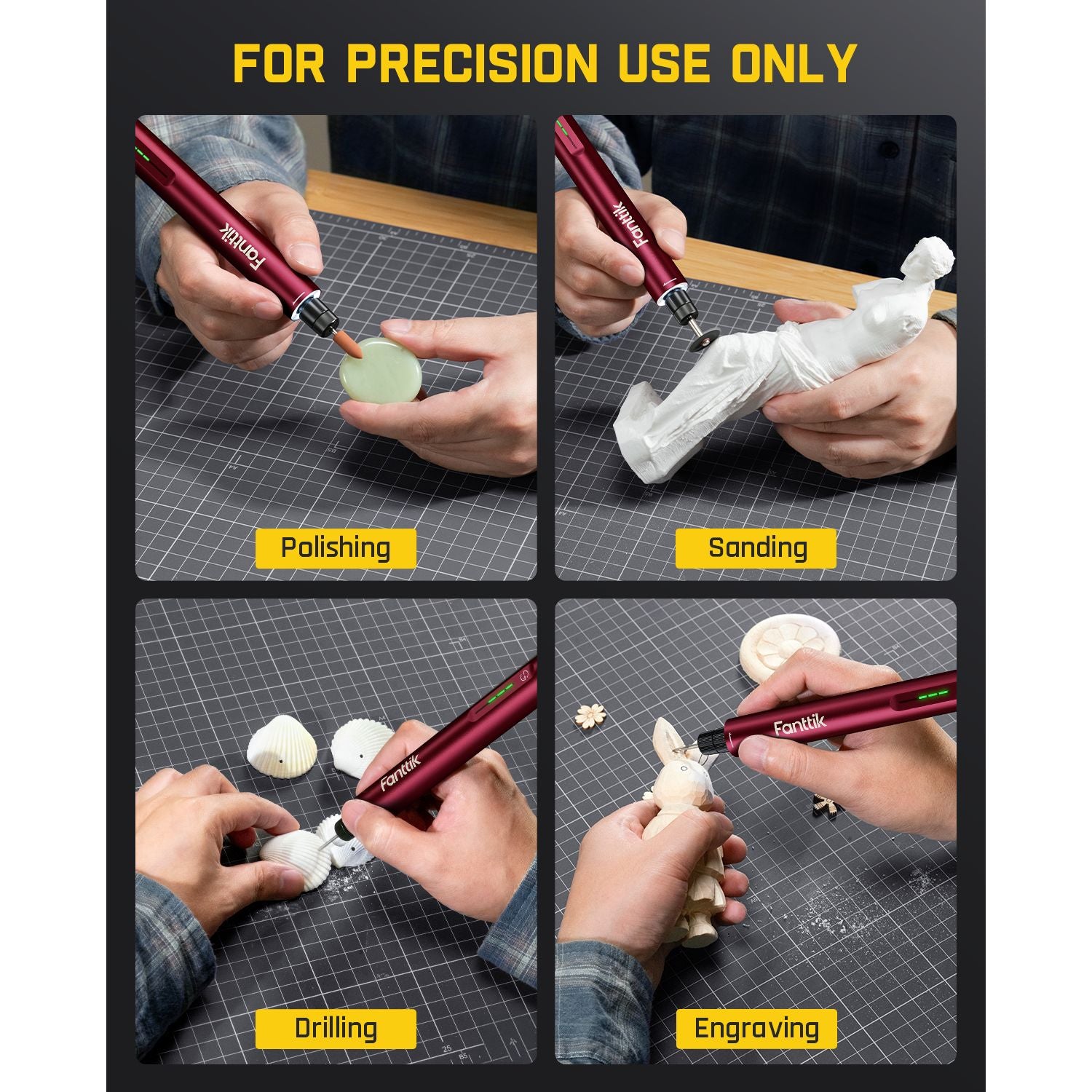 FOR PRECISION USE ONLY

Fanttik

Polishing

Fanttik

Sanding

Fanttik

Drilling

Fanttik

Engraving