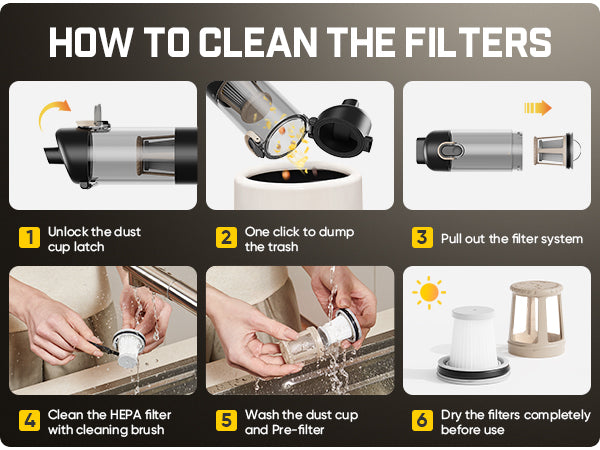 HOW TO CLEAN THE FILTERS

1 Unlock the dust cup latch

2 One click to dump the trash

3 Pull out the filter system

4 Clean the HEPA filter with cleaning brush

5 Wash the dust cup and Pre-filter

6 Dry the filters completely before use